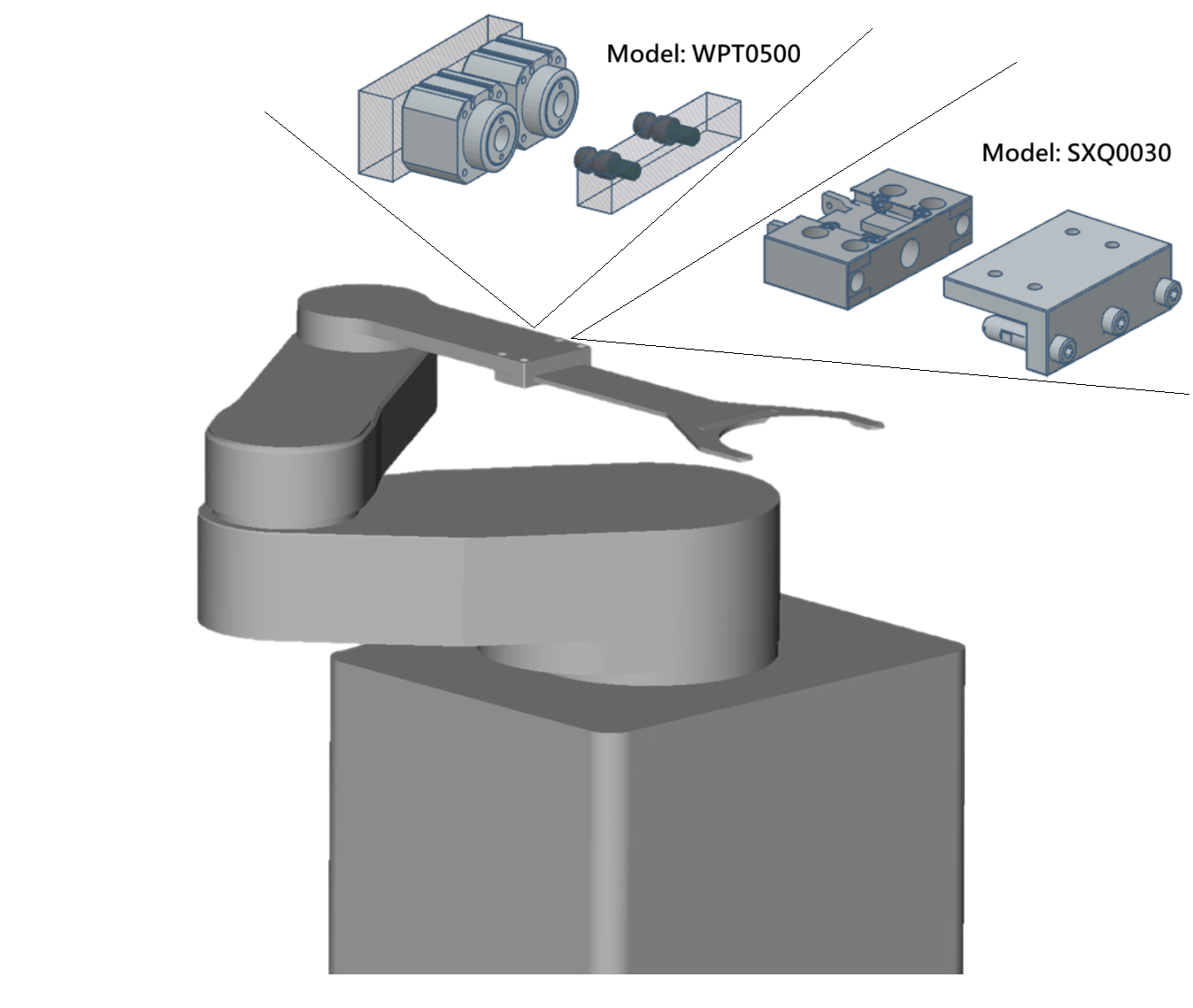 Model: WPT0500

Model: SXQ0030